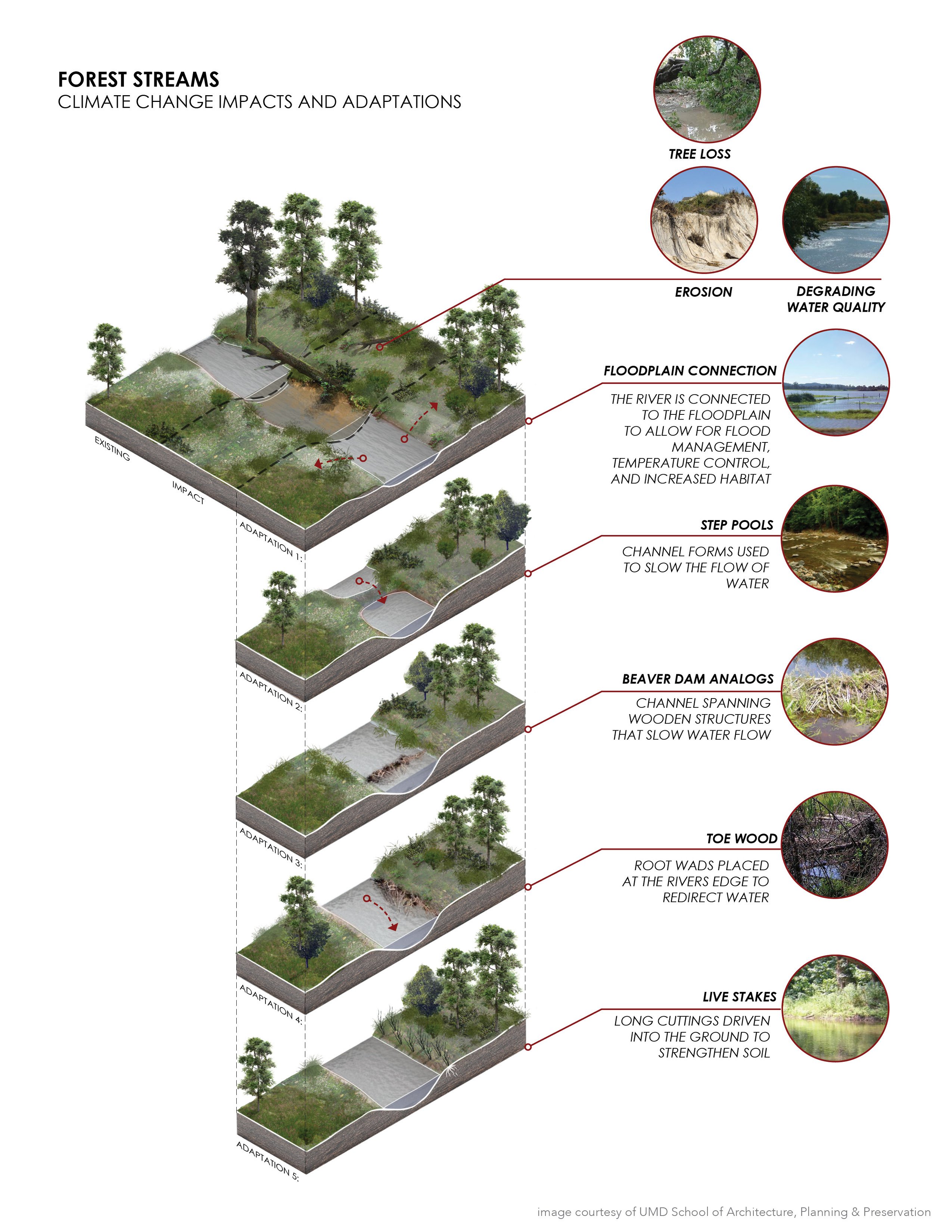 FOREST STREAMS
CLIMATE CHANGE IMPACTS AND ADAPTATIONS

TREE LOSS

EROSION

DEGRADING WATER QUALITY

EXISTING

IMPACT

ADAPTATION 1:

FLOODPLAIN CONNECTION

THE RIVER IS CONNECTED TO THE FLOODPLAIN TO ALLOW FOR FLOOD MANAGEMENT, TEMPERATURE CONTROL, AND INCREASED HABITAT

ADAPTATION 2:

STEP POOLS

CHANNEL FORMS USED TO SLOW THE FLOW OF WATER

ADAPTATION 3:

BEAVER DAM ANALOGS

CHANNEL SPANNING WOODEN STRUCTURES THAT SLOW WATER FLOW

ADAPTATION 4:

TOE WOOD

ROOT WADS PLACED AT THE RIVERS EDGE TO REDIRECT WATER

ADAPTATION 5:

LIVE STAKES

LONG CUTTINGS DRIVEN INTO THE GROUND TO STRENGTHEN SOIL

image courtesy of UMD School of Architecture, Planning & Preservation